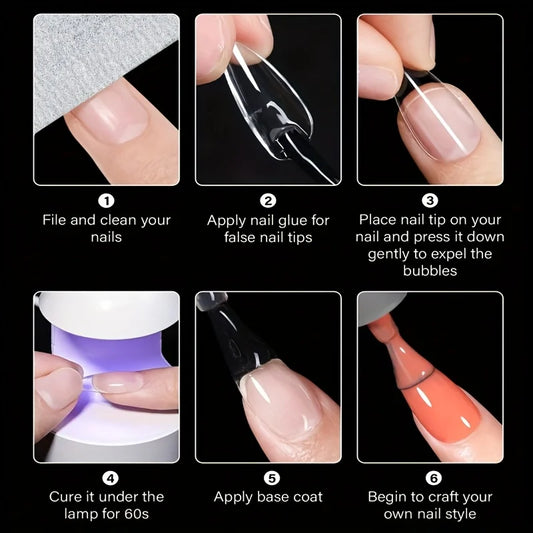 1
File and clean your nails

2
Apply nail glue for false nail tips

3
Place nail tip on your nail and press it down gently to expel the bubbles

4
Cure it under the lamp for 60s

5
Apply base coat

6
Begin to craft your own nail style